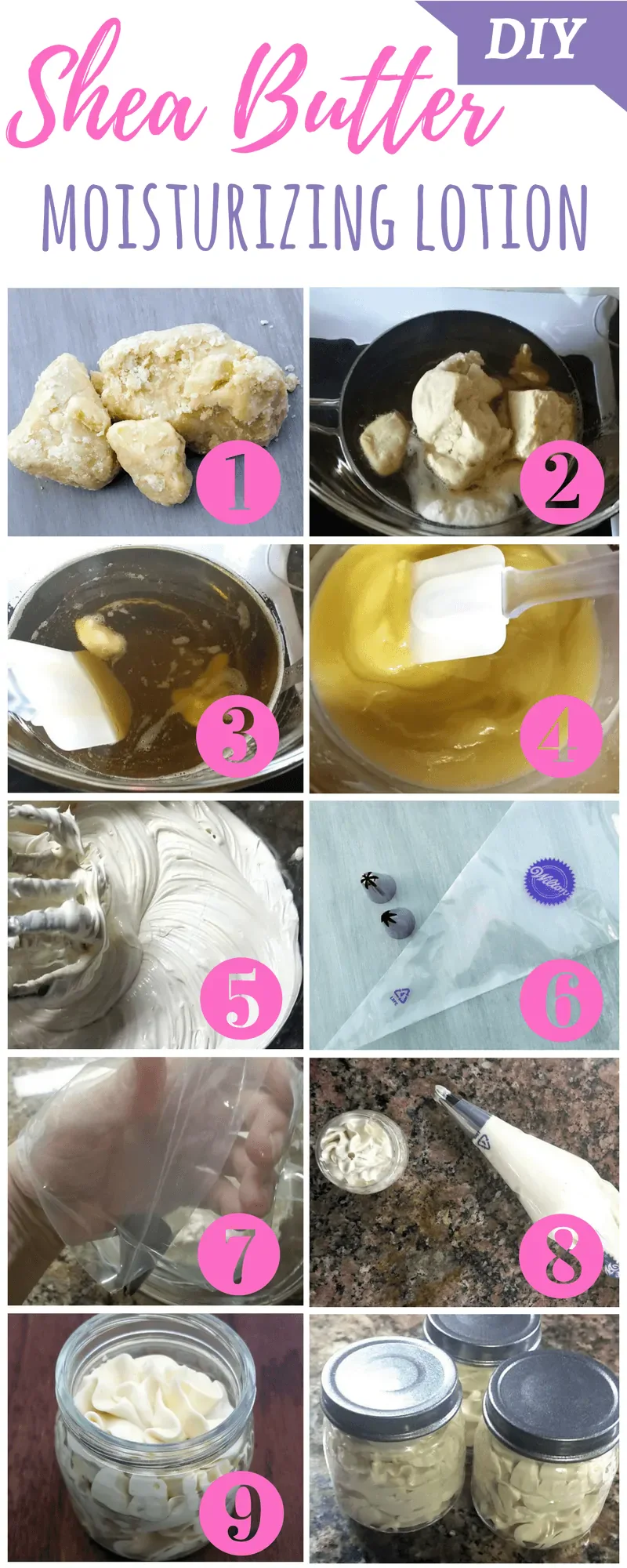 DIY

Shea Butter

MOISTURIZING LOTION

1

2

3

4

5

Wilton

6

7

8

9